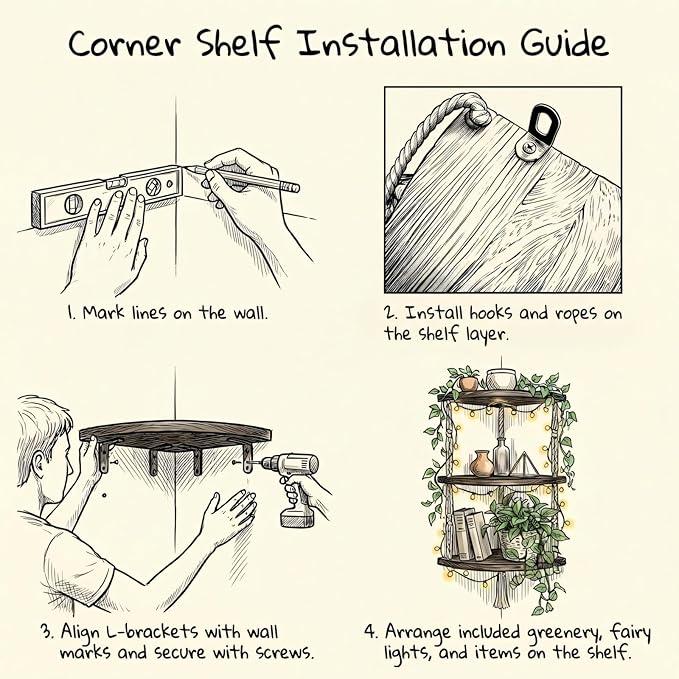 Corner Shelf Installation Guide

1. Mark lines on the wall.

2. Install hooks and ropes on the shelf layer.

3. Align L-brackets with wall marks and secure with screws.

4. Arrange included greenery, fairy lights, and items on the shelf.