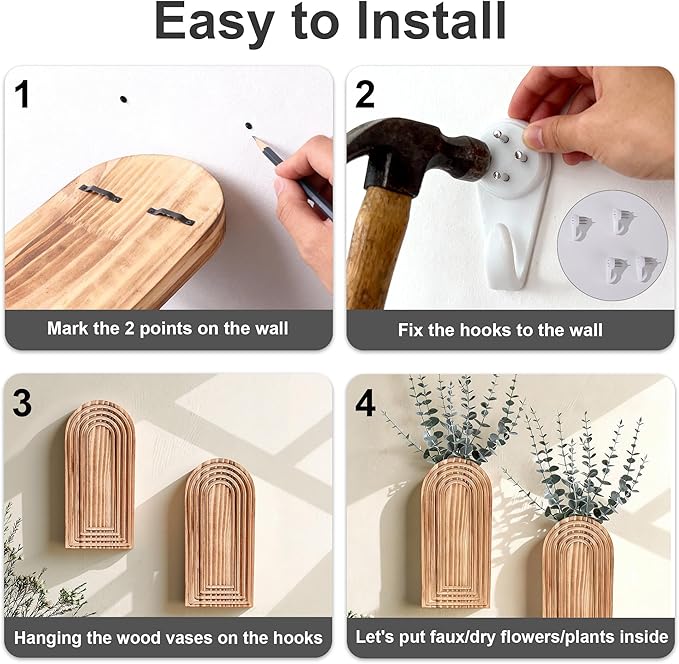 Easy to Install

1

Mark the 2 points on the wall

2

Fix the hooks to the wall

3

Hanging the wood vases on the hooks

4

Let's put faux/dry flowers/plants inside