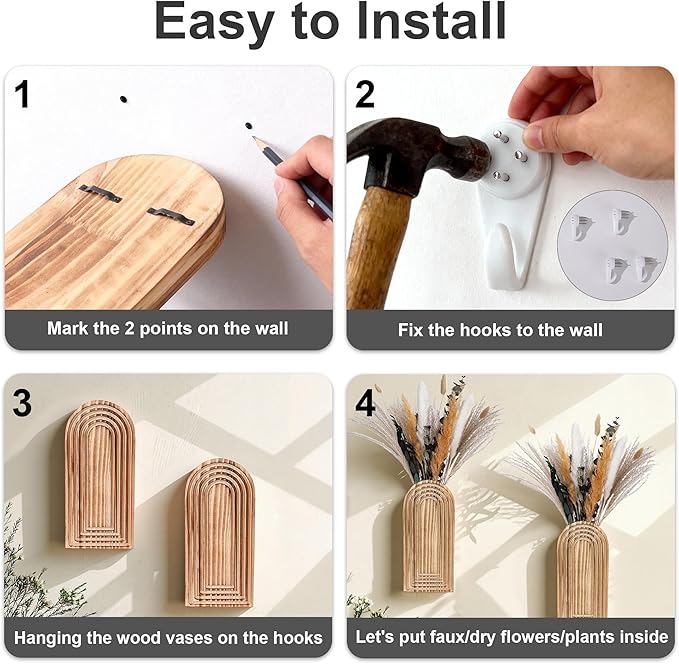 Easy to Install

1

Mark the 2 points on the wall

2

Fix the hooks to the wall

3

Hanging the wood vases on the hooks

4

Let's put faux/dry flowers/plants inside