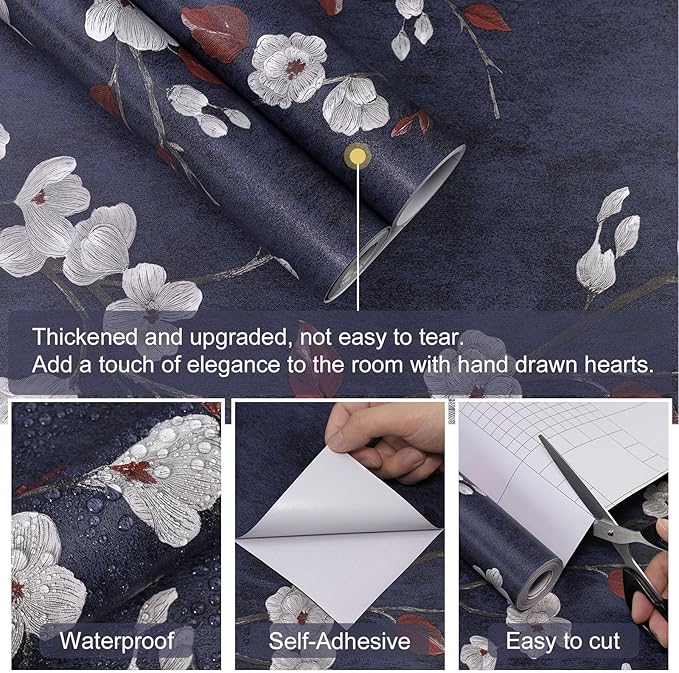 Thickened and upgraded, not easy to tear.
Add a touch of elegance to the room with hand drawn hearts.

Waterproof

Self-Adhesive

Easy to cut