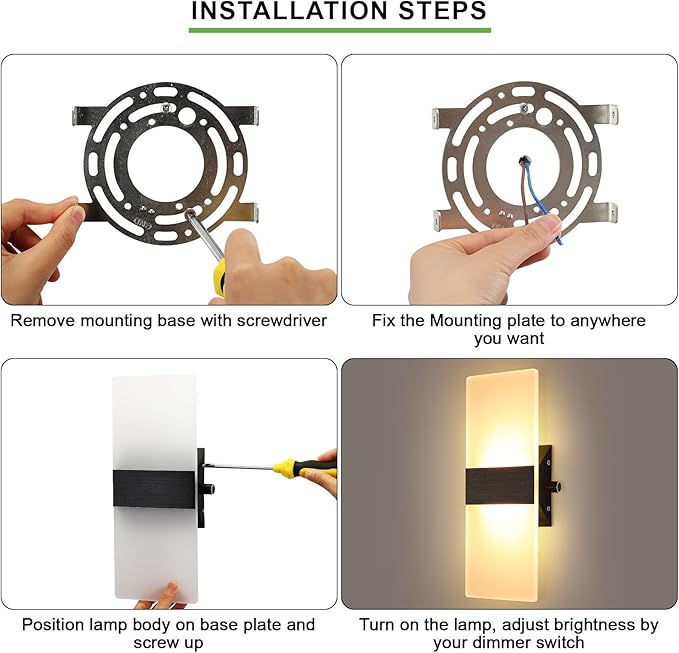 INSTALLATION STEPS

Remove mounting base with screwdriver

Fix the Mounting plate to anywhere you want

Position lamp body on base plate and screw up

Turn on the lamp, adjust brightness by your dimmer switch