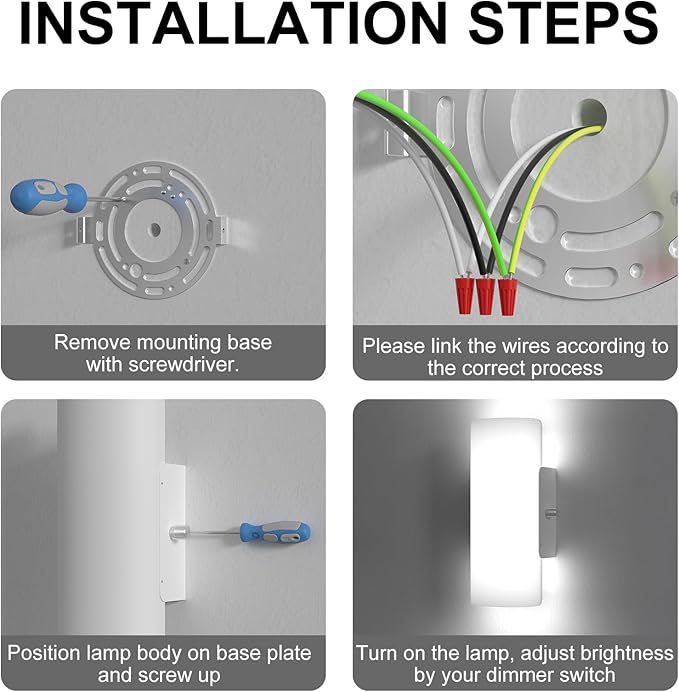 INSTALLATION STEPS

Remove mounting base with screwdriver.

Please link the wires according to the correct process

Position lamp body on base plate and screw up

Turn on the lamp, adjust brightness by your dimmer switch