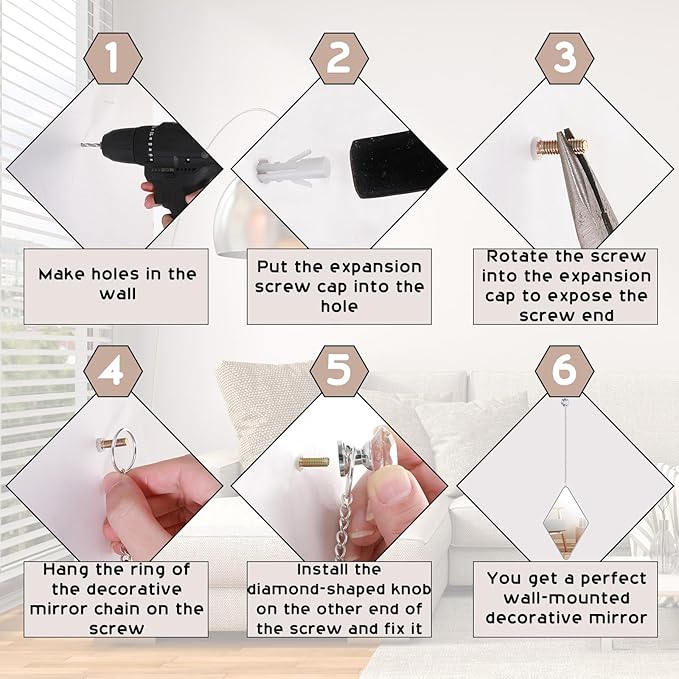 1

Make holes in the wall

2

Put the expansion screw cap into the hole

3

Rotate the screw into the expansion cap to expose the screw end

4

Hang the ring of the decorative mirror chain on the screw

5

Install the diamond-shaped knob on the other end of the screw and fix it

6

You get a perfect wall-mounted decorative mirror