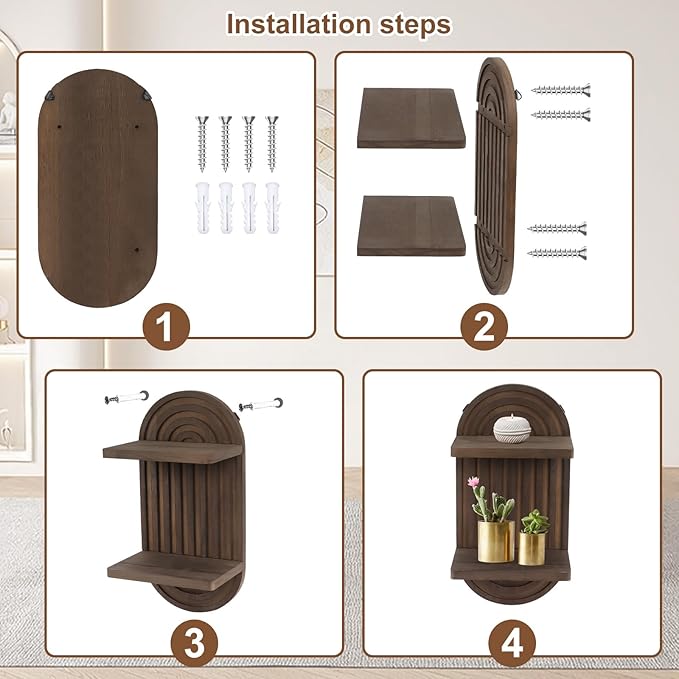 Installation steps

1

2

3

4