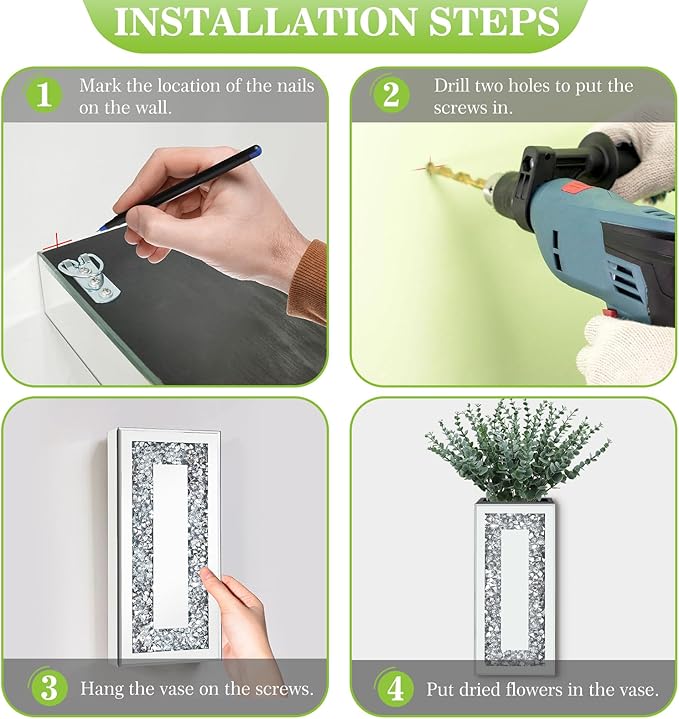 INSTALLATION STEPS

1 Mark the location of the nails on the wall.

2 Drill two holes to put the screws in.

3 Hang the vase on the screws.

4 Put dried flowers in the vase.