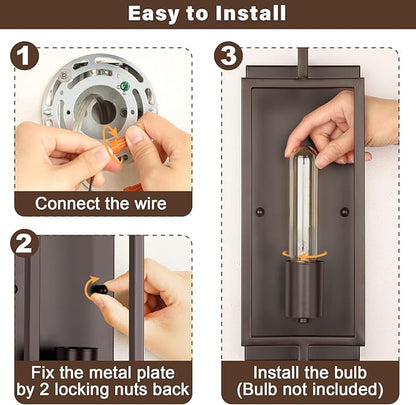 Easy to Install

1

Connect the wire

2

Fix the metal plate by 2 locking nuts back

3

Install the bulb
(Bulb not included)