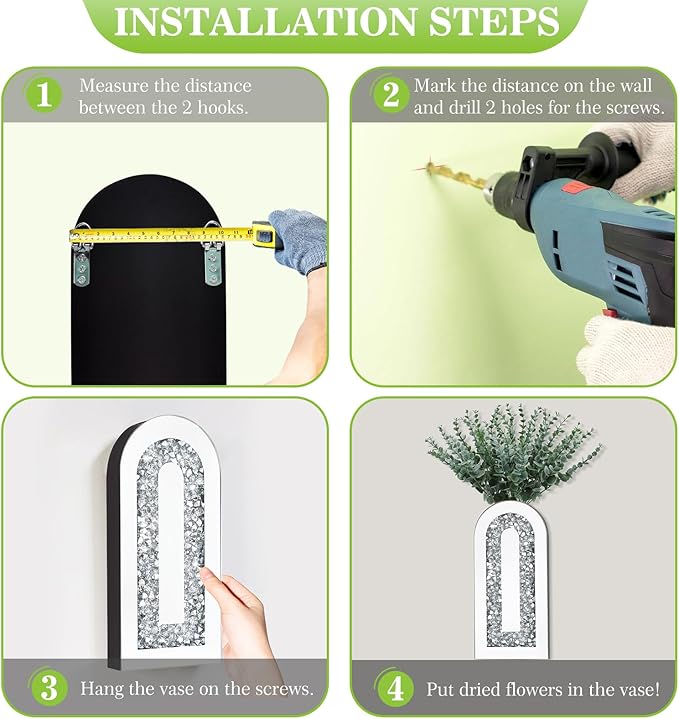 INSTALLATION STEPS

1 Measure the distance between the 2 hooks.

2 Mark the distance on the wall and drill 2 holes for the screws.

3 Hang the vase on the screws.

4 Put dried flowers in the vase!