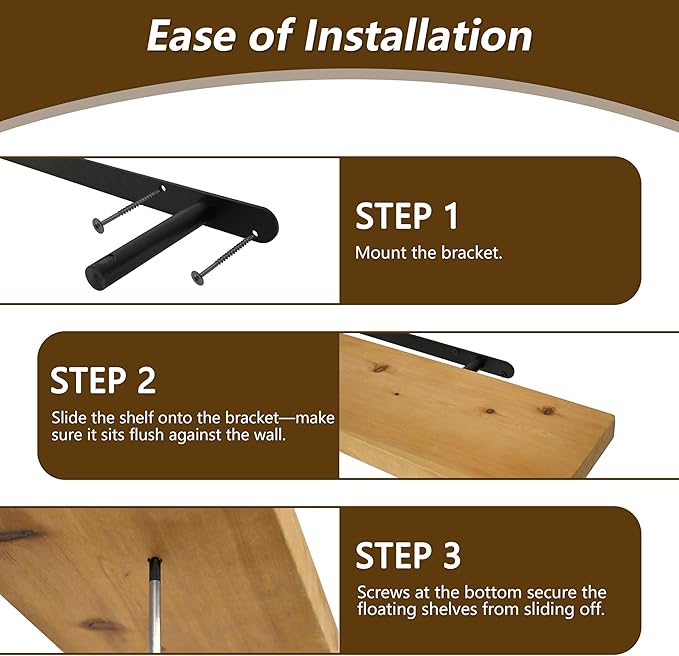 Ease of Installation

STEP 1

Mount the bracket.

STEP 2

Slide the shelf onto the bracket—make sure it sits flush against the wall.

STEP 3

Screws at the bottom secure the floating shelves from sliding off.