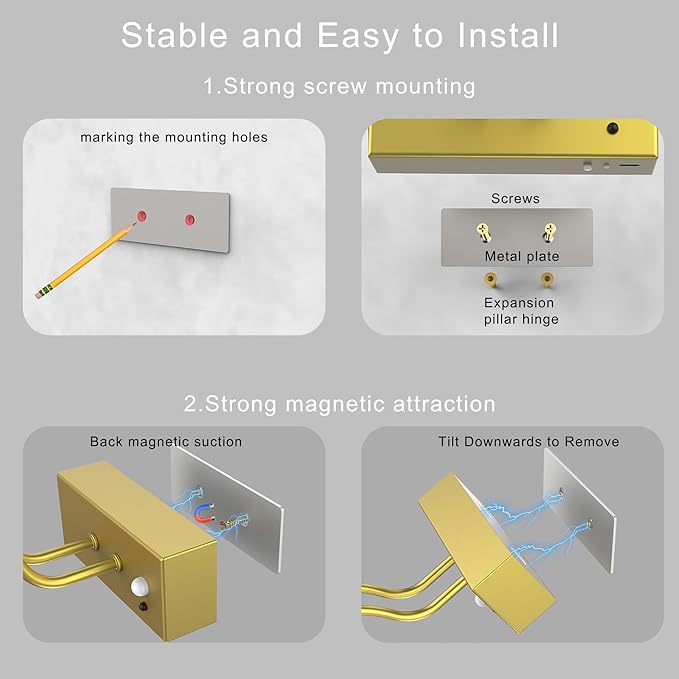 Stable and Easy to Install

1.Strong screw mounting

marking the mounting holes

Screws

Metal plate

Expansion pillar hinge

2.Strong magnetic attraction

Back magnetic suction

Tilt Downwards to Remove