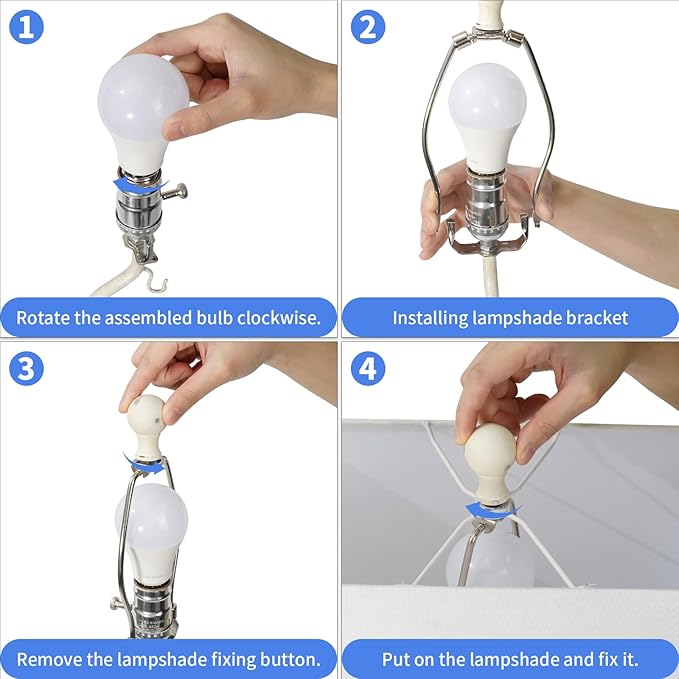 1

Rotate the assembled bulb clockwise.

2

Installing lampshade bracket

3

Remove the lampshade fixing button.

4

Put on the lampshade and fix it.