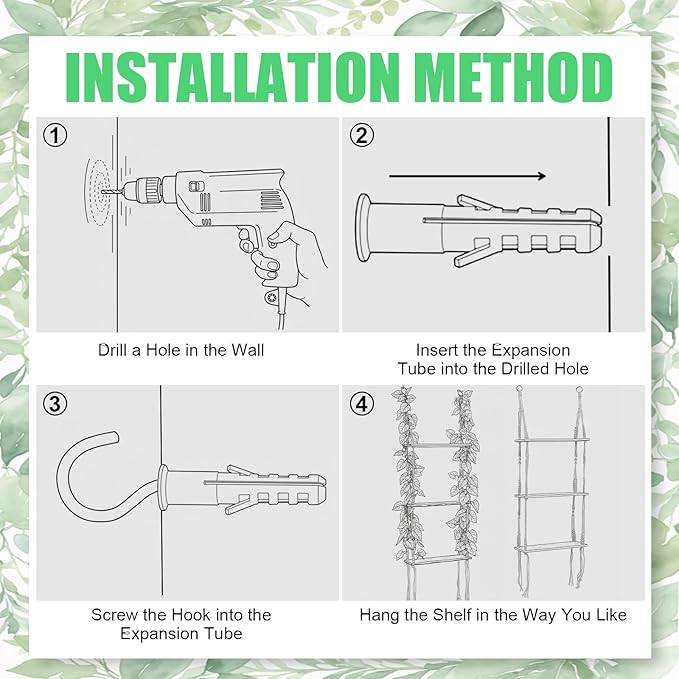 INSTALLATION METHOD

①

Drill a Hole in the Wall

②

Insert the Expansion Tube into the Drilled Hole

③

Screw the Hook into the Expansion Tube

④

Hang the Shelf in the Way You Like