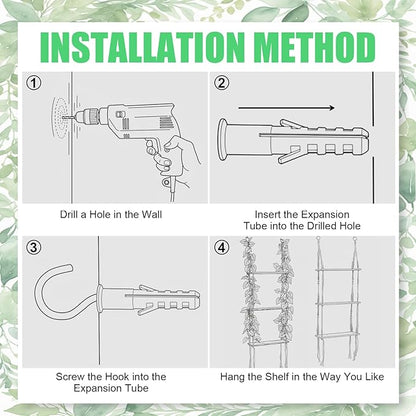 INSTALLATION METHOD

①

Drill a Hole in the Wall

②

Insert the Expansion Tube into the Drilled Hole

③

Screw the Hook into the Expansion Tube

④

Hang the Shelf in the Way You Like