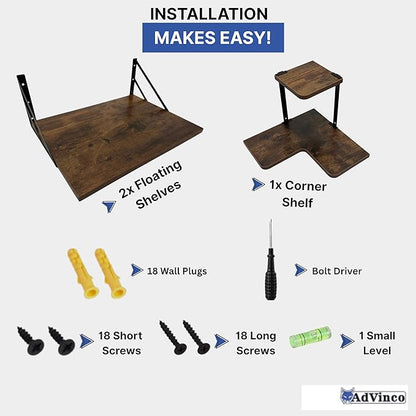 INSTALLATION
MAKES EASY!

2x Floating
Shelves

1x Corner
Shelf

18 Wall Plugs

Bolt Driver

18 Short
Screws

18 Long
Screws

1 Small
Level

AdVinco