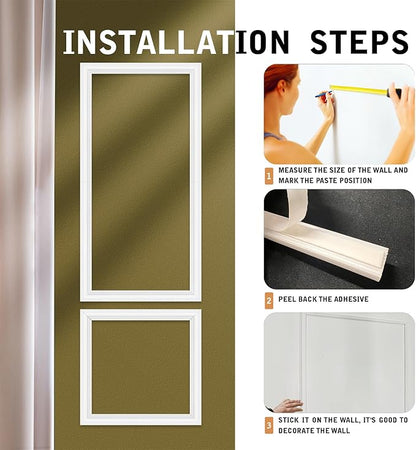 INSTALLATION STEPS

1 MEASURE THE SIZE OF THE WALL AND MARK THE PASTE POSITION

2 PEEL BACK THE ADHESIVE

3 STICK IT ON THE WALL, IT'S GOOD TO DECORATE THE WALL