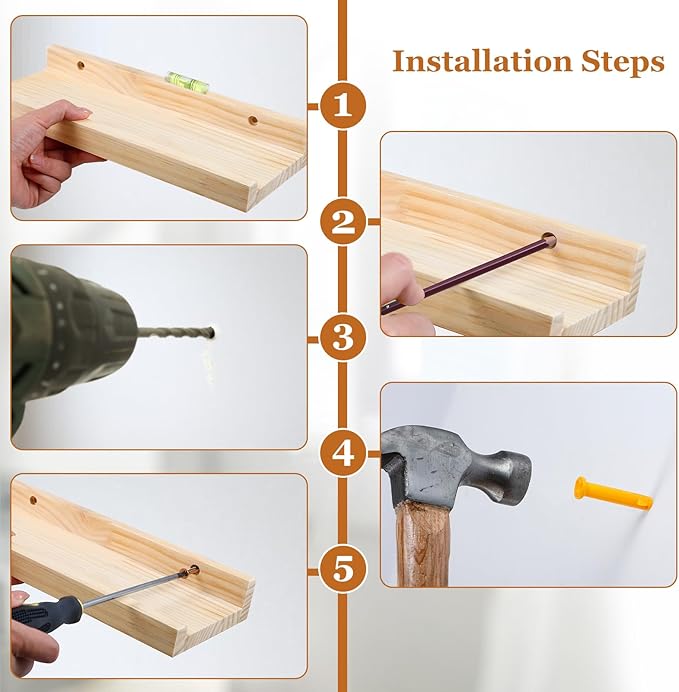 Installation Steps

1

2

3

4

5