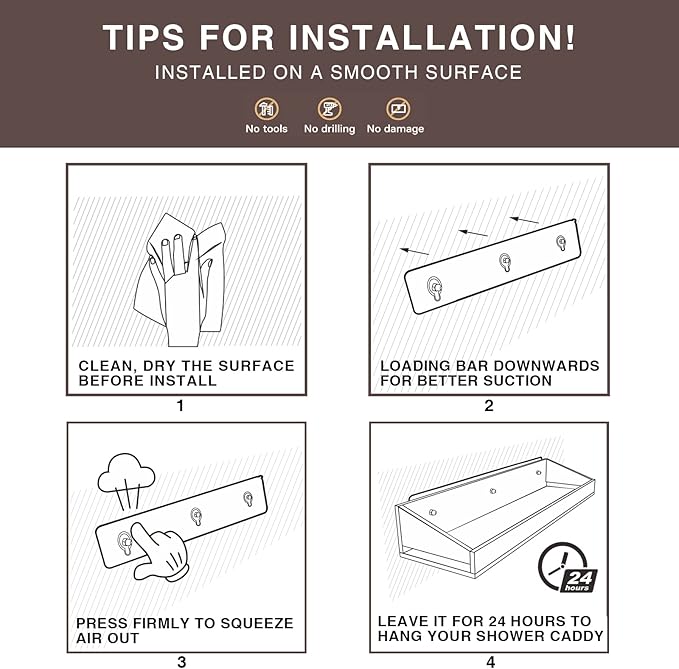 TIPS FOR INSTALLATION!
INSTALLED ON A SMOOTH SURFACE

No tools
No drilling
No damage

CLEAN, DRY THE SURFACE BEFORE INSTALL

1

LOADING BAR DOWNWARDS FOR BETTER SUCTION

2

PRESS FIRMLY TO SQUEEZE AIR OUT

3

24 hours

LEAVE IT FOR 24 HOURS TO HANG YOUR SHOWER CADDY

4