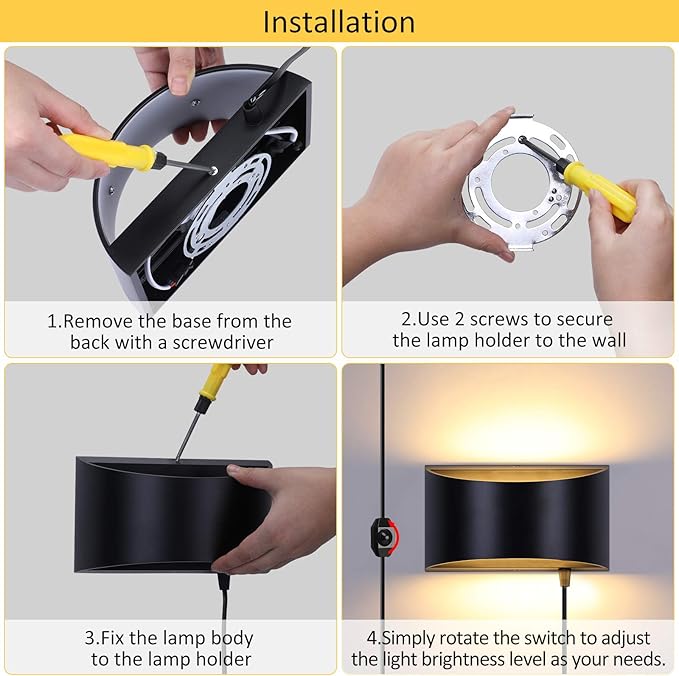 Installation

1.Remove the base from the back with a screwdriver

2.Use 2 screws to secure the lamp holder to the wall

3.Fix the lamp body to the lamp holder

4.Simply rotate the switch to adjust the light brightness level as your needs.