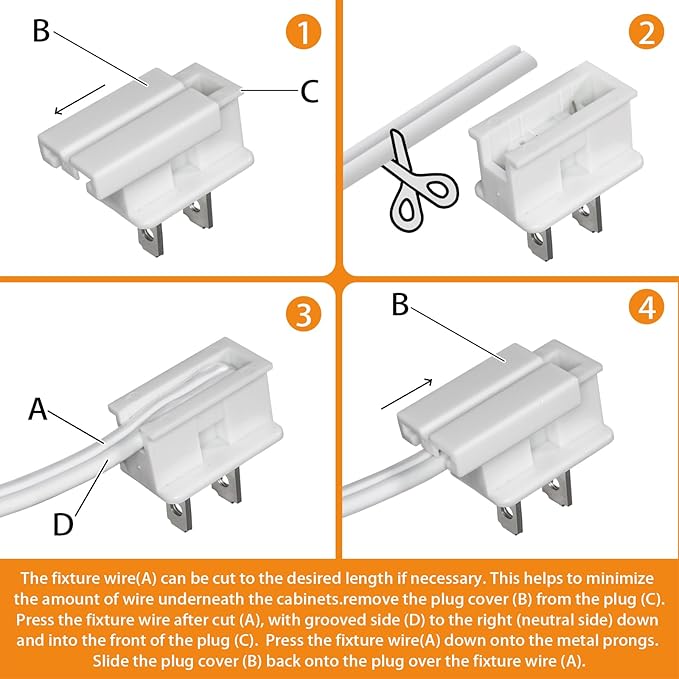 B

1

C

2

3

A

D

B

4

The fixture wire(A) can be cut to the desired length if necessary. This helps to minimize the amount of wire underneath the cabinets.remove the plug cover (B) from the plug (C). Press the fixture wire after cut (A), with grooved side (D) to the right (neutral side) down and into the front of the plug (C). Press the fixture wire(A) down onto the metal prongs. Slide the plug cover (B) back onto the plug over the fixture wire (A).