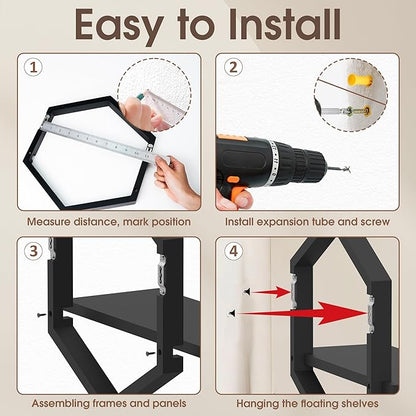 Easy to Install

1

Measure distance, mark position

2

Install expansion tube and screw

3

Assembling frames and panels

4

Hanging the floating shelves