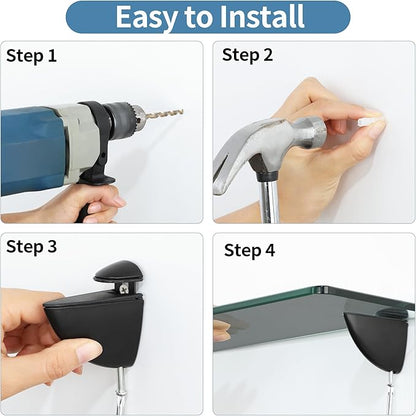 Easy to Install

Step 1

Step 2

Step 3

Step 4