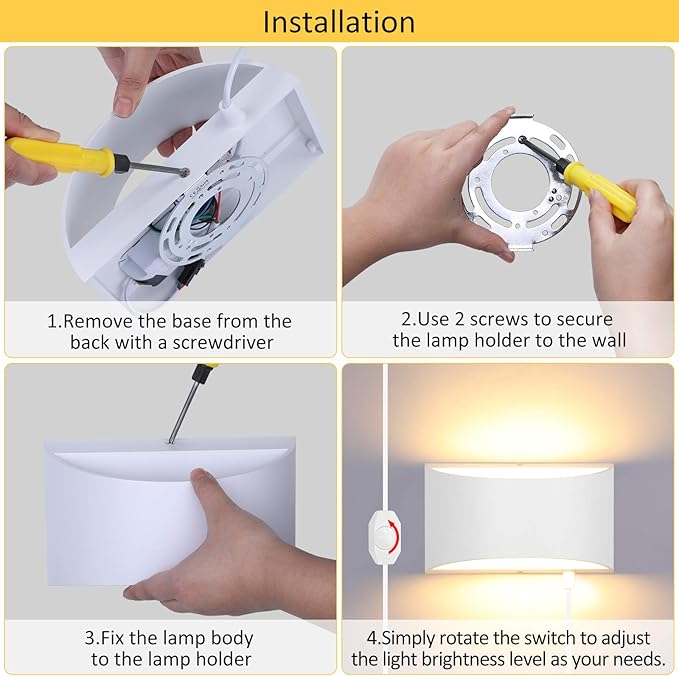 Installation

1.Remove the base from the back with a screwdriver

2.Use 2 screws to secure the lamp holder to the wall

3.Fix the lamp body to the lamp holder

4.Simply rotate the switch to adjust the light brightness level as your needs.