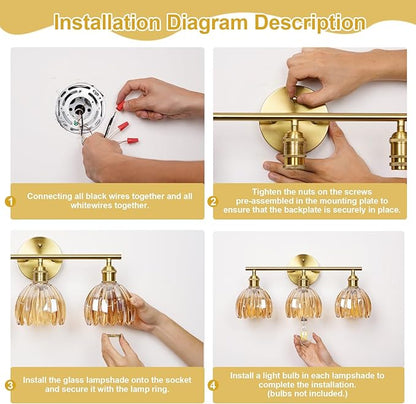 Installation Diagram Description

1 Connecting all black wires together and all whitewires together.

2 Tighten the nuts on the screws pre-assembled in the mounting plate to ensure that the backplate is securely in place.

3 Install the glass lampshade onto the socket and secure it with the lamp ring.

4 Install a light bulb in each lampshade to complete the installation. (bulbs not included.)