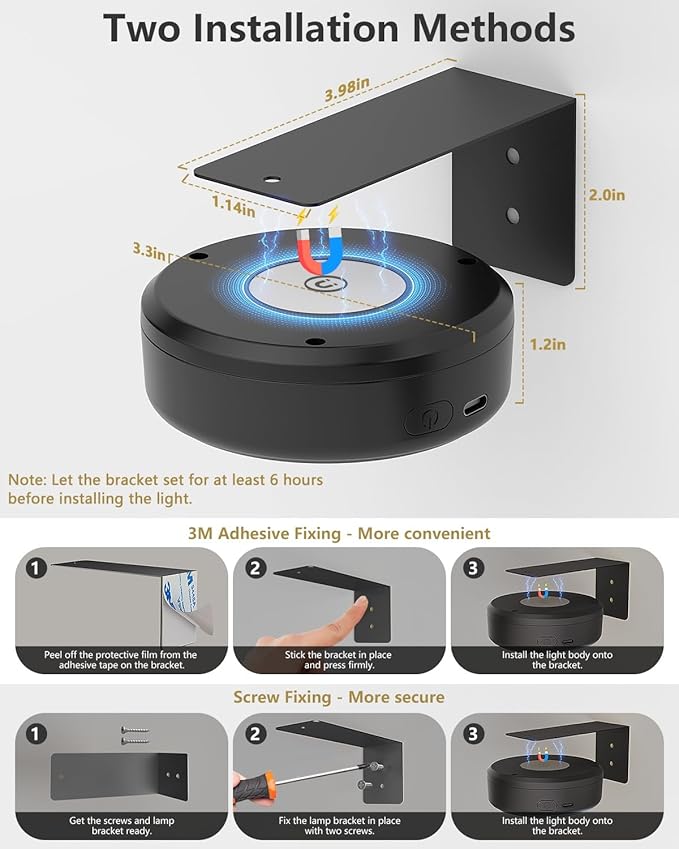 Two Installation Methods

3.98in

1.14in

2.0in

3.3in

1.2in

Note: Let the bracket set for at least 6 hours before installing the light.

3M Adhesive Fixing - More convenient

1
Peel off the protective film from the adhesive tape on the bracket.

2
Stick the bracket in place and press firmly.

3
Install the light body onto the bracket.

Screw Fixing - More secure

1
Get the screws and lamp bracket ready.

2
Fix the lamp bracket in place with two screws.

3
Install the light body onto the bracket.