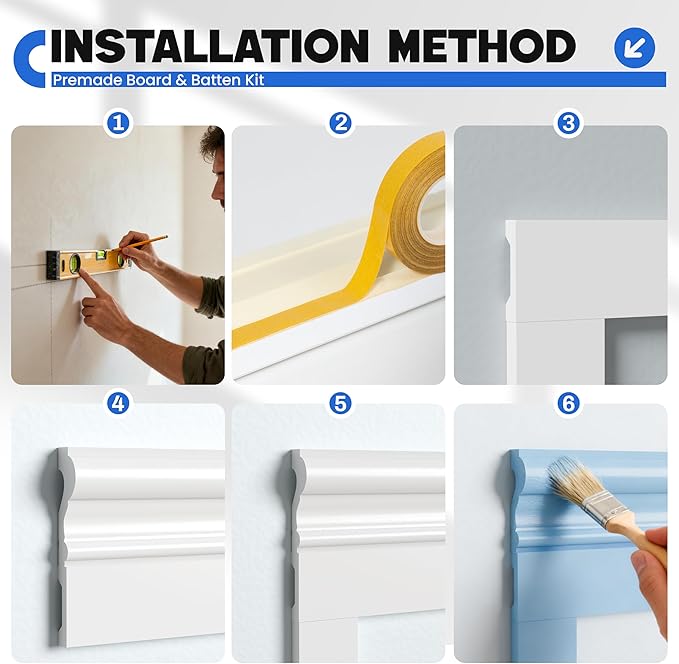 INSTALLATION METHOD

Premade Board & Batten Kit

1

2

3

4

5

6