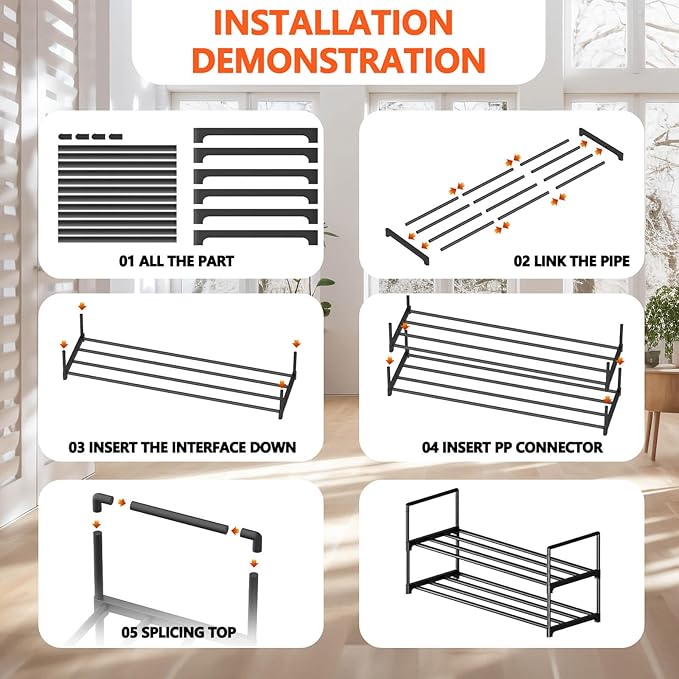 INSTALLATION DEMONSTRATION

01 ALL THE PART

02 LINK THE PIPE

03 INSERT THE INTERFACE DOWN

04 INSERT PP CONNECTOR

05 SPLICING TOP