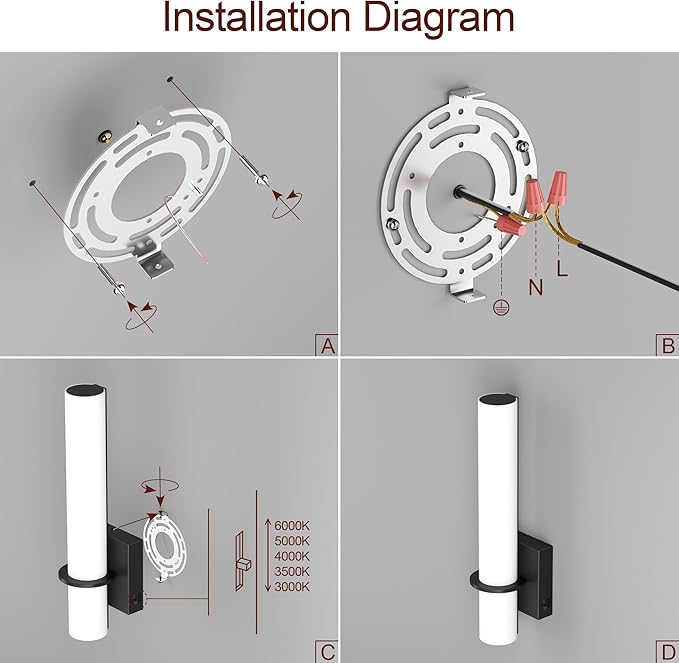 Installation Diagram

A

N
L

B

6000K
5000K
4000K
3500K
3000K

C

D