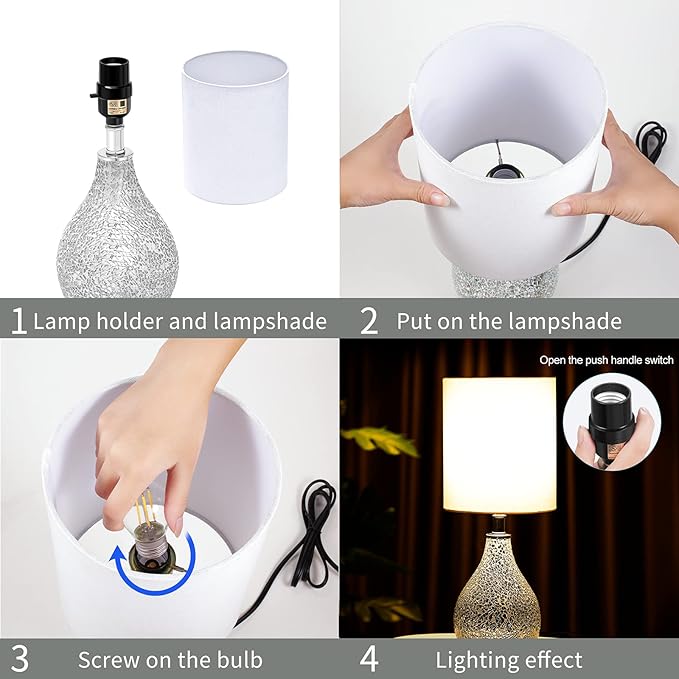 1 Lamp holder and lampshade

2 Put on the lampshade

Open the push handle switch

3 Screw on the bulb

4 Lighting effect