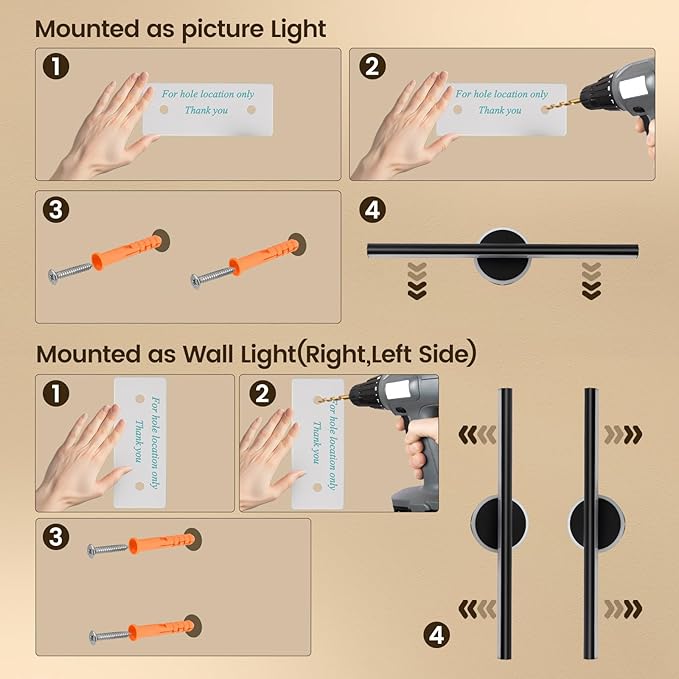 Mounted as picture Light

1

For hole location only
Thank you

2

For hole location only
Thank you

3

4

Mounted as Wall Light(Right,Left Side)

1

For hole location only
Thank you

2

For hole location only
Thank you

3

4