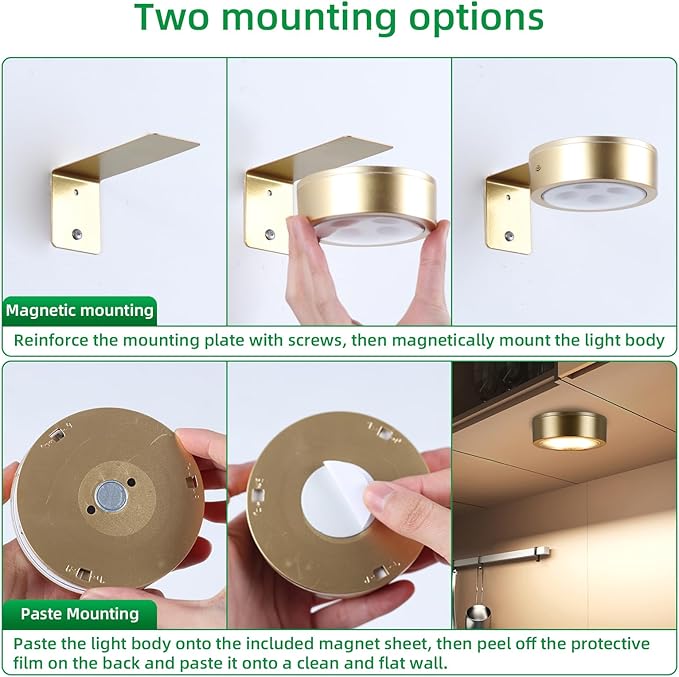 Two mounting options

Magnetic mounting

Reinforce the mounting plate with screws, then magnetically mount the light body

Paste Mounting

Paste the light body onto the included magnet sheet, then peel off the protective film on the back and paste it onto a clean and flat wall.