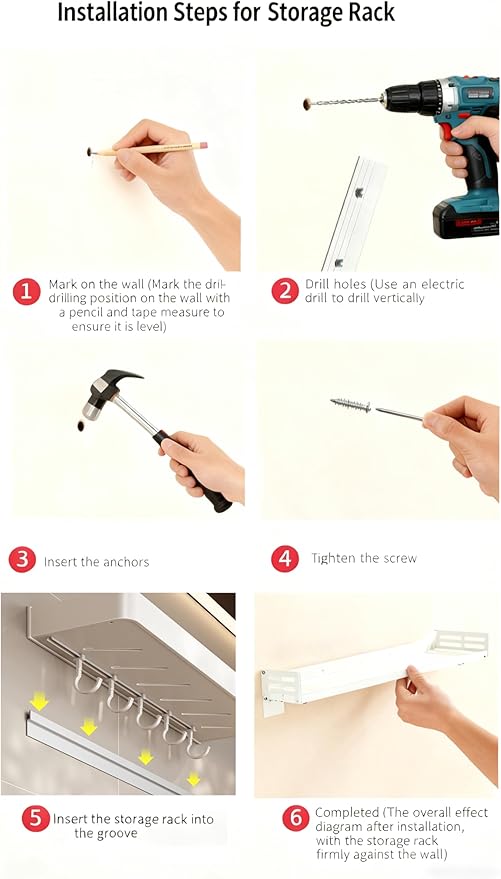 Installation Steps for Storage Rack

1 Mark on the wall (Mark the dril-drilling position on the wall with a pencil and tape measure to ensure it is level)

2 Drill holes (Use an electric drill to drill vertically

3 Insert the anchors

4 Tighten the screw

5 Insert the storage rack into the groove

6 Completed (The overall effect diagram after installation, with the storage rack firmly against the wall)