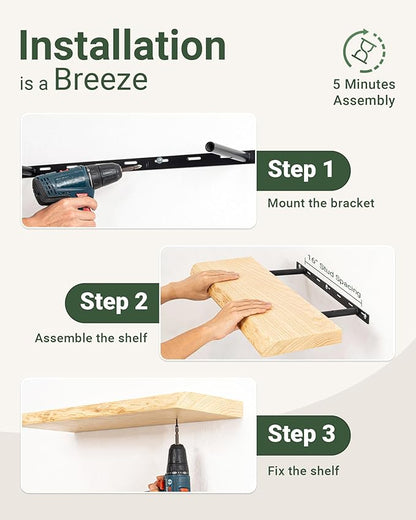 Installation
is a Breeze

5 Minutes
Assembly

Step 1
Mount the bracket

16" Stud Spacing

Step 2
Assemble the shelf

Step 3
Fix the shelf