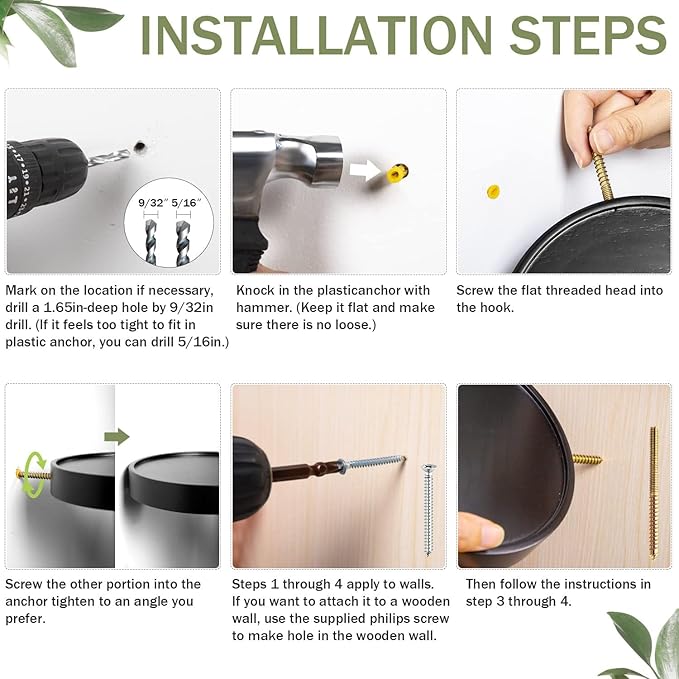 INSTALLATION STEPS

9/32" 5/16"

Mark on the location if necessary, drill a 1.65in-deep hole by 9/32in drill. (If it feels too tight to fit in plastic anchor, you can drill 5/16in.)

Knock in the plasticanchor with hammer. (Keep it flat and make sure there is no loose.)

Screw the flat threaded head into the hook.

Screw the other portion into the anchor tighten to an angle you prefer.

Steps 1 through 4 apply to walls. If you want to attach it to a wooden wall, use the supplied philips screw to make hole in the wooden wall.

Then follow the instructions in step 3 through 4.