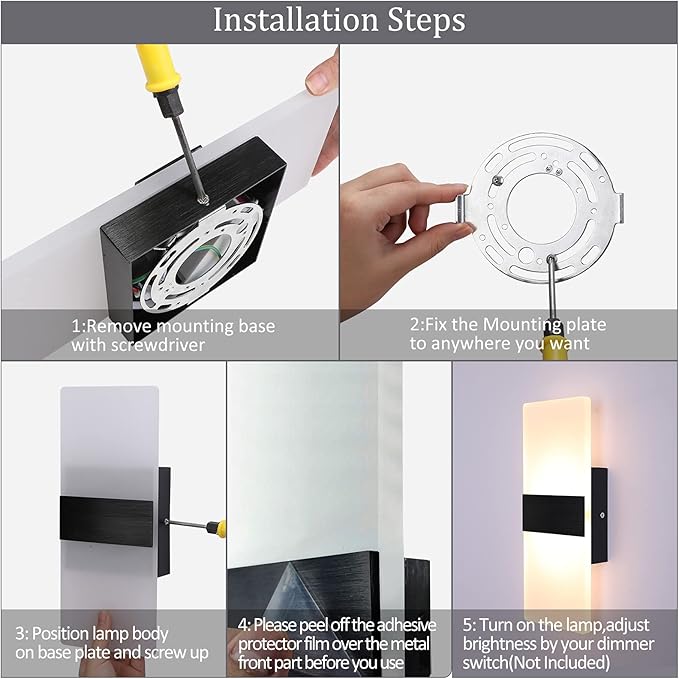 Installation Steps

1:Remove mounting base with screwdriver

2:Fix the Mounting plate to anywhere you want

3: Position lamp body on base plate and screw up

4: Please peel off the adhesive protector film over the metal front part before you use

5: Turn on the lamp,adjust brightness by your dimmer switch(Not Included)