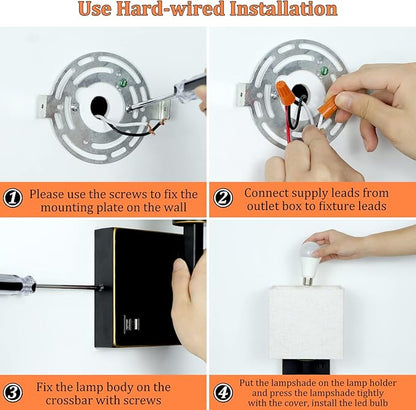 Use Hard-wired Installation

1 Please use the screws to fix the mounting plate on the wall

2 Connect supply leads from outlet box to fixture leads

3 Fix the lamp body on the crossbar with screws

4 Put the lampshade on the lamp holder and press the lampshade tightly with the cover, install the led bulb