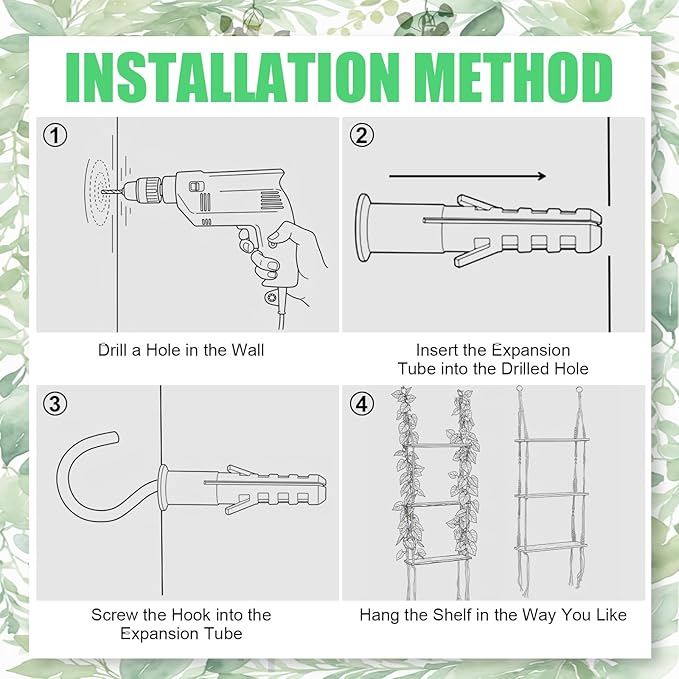 INSTALLATION METHOD

①

Drill a Hole in the Wall

②

Insert the Expansion Tube into the Drilled Hole

③

Screw the Hook into the Expansion Tube

④

Hang the Shelf in the Way You Like