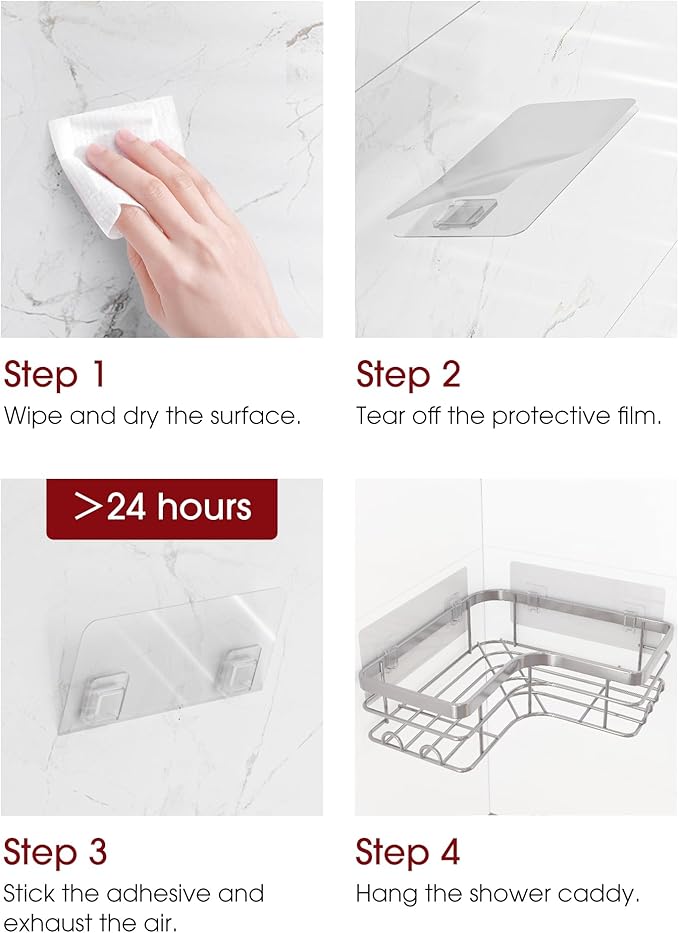 Step 1
Wipe and dry the surface.

Step 2
Tear off the protective film.

>24 hours

Step 3
Stick the adhesive and exhaust the air.

Step 4
Hang the shower caddy.