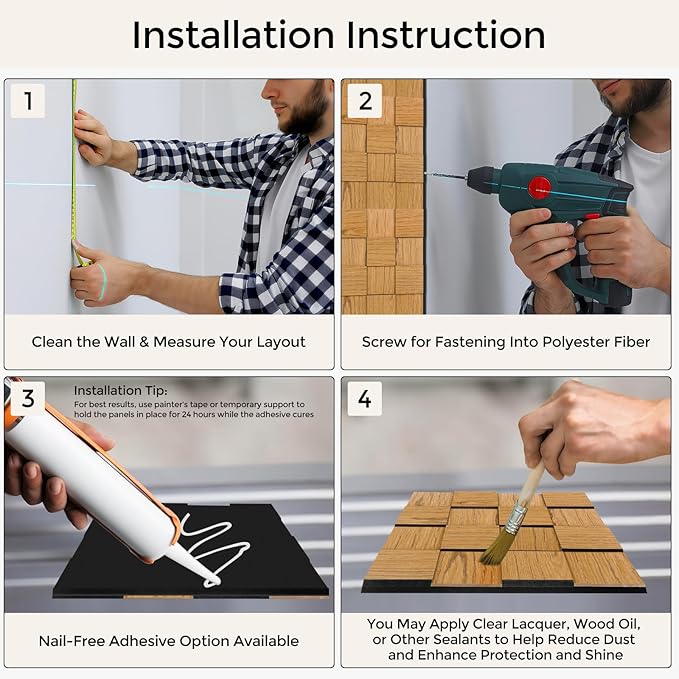 Installation Instruction

1

Clean the Wall & Measure Your Layout

2

Screw for Fastening Into Polyester Fiber

3

Installation Tip:
For best results, use painter's tape or temporary support to hold the panels in place for 24 hours while the adhesive cures

Nail-Free Adhesive Option Available

4

You May Apply Clear Lacquer, Wood Oil, or Other Sealants to Help Reduce Dust and Enhance Protection and Shine