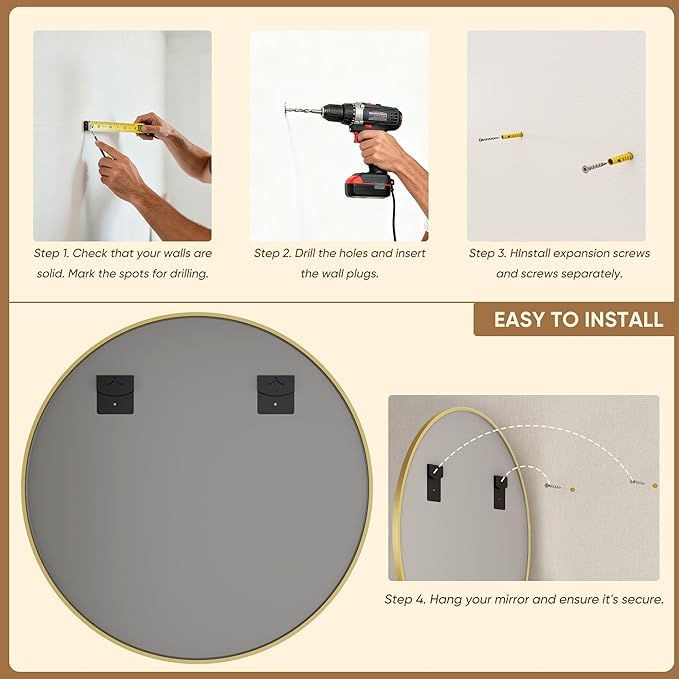 Step 1. Check that your walls are solid. Mark the spots for drilling.

Step 2. Drill the holes and insert the wall plugs.

Step 3. HInstall expansion screws and screws separately.

EASY TO INSTALL

Step 4. Hang your mirror and ensure it's secure.