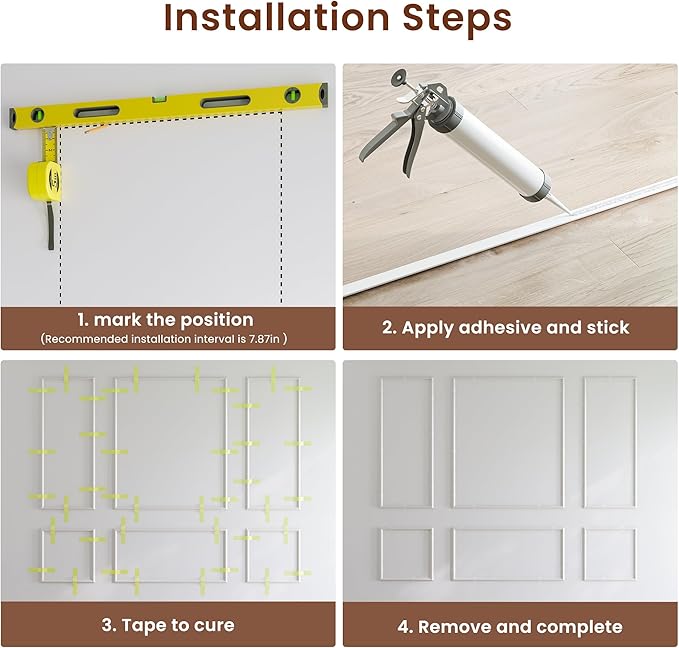 Installation Steps

1. mark the position
(Recommended installation interval is 7.87in )

2. Apply adhesive and stick

3. Tape to cure

4. Remove and complete