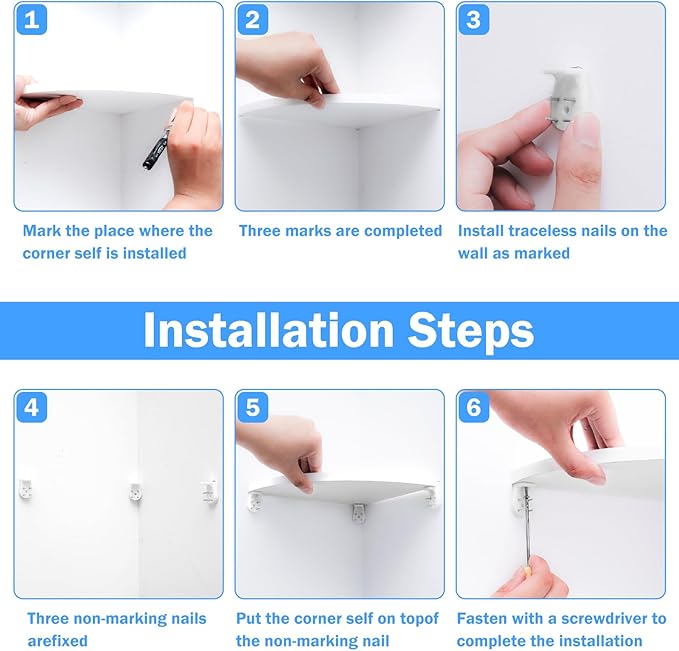 1

Mark the place where the corner self is installed

2

Three marks are completed

3

Install traceless nails on the wall as marked

Installation Steps

4

Three non-marking nails arefixed

5

Put the corner self on topof the non-marking nail

6

Fasten with a screwdriver to complete the installation