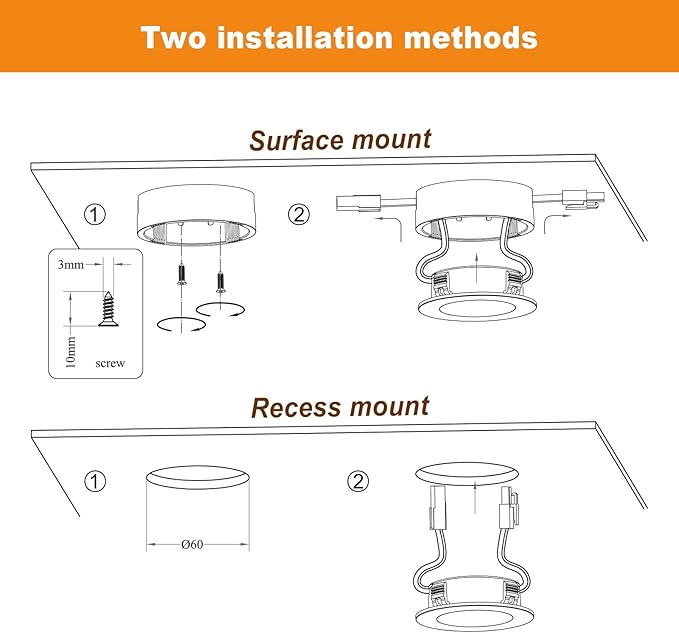 Two installation methods

Surface mount

①

②

3mm

10mm

screw

Recess mount

①

②

Ø60