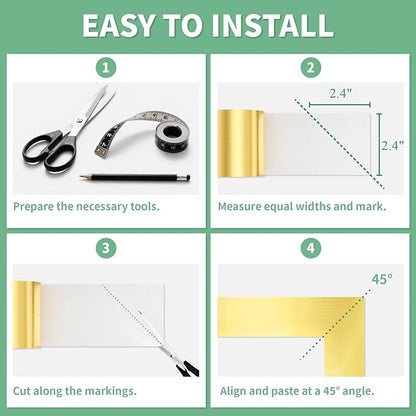 EASY TO INSTALL

1

Prepare the necessary tools.

2

2.4"

2.4"

Measure equal widths and mark.

3

Cut along the markings.

4

45°

Align and paste at a 45° angle.