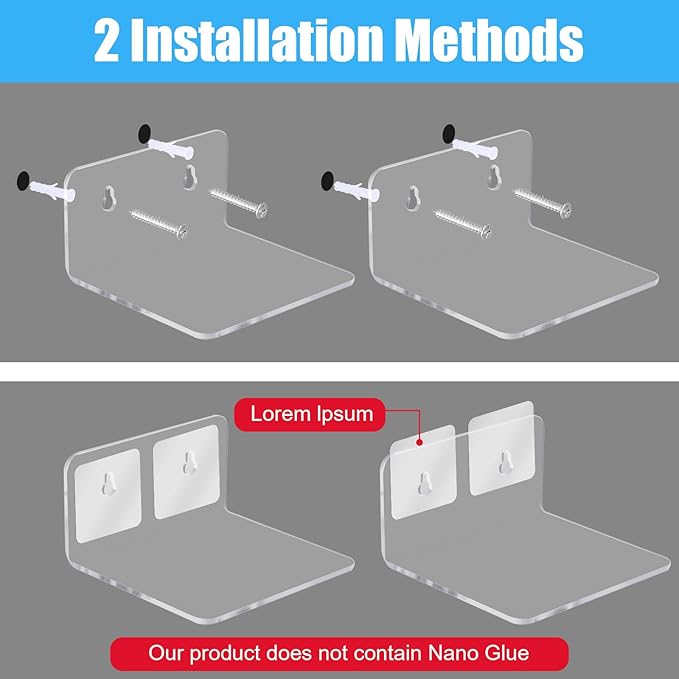 2 Installation Methods

Lorem Ipsum

Our product does not contain Nano Glue