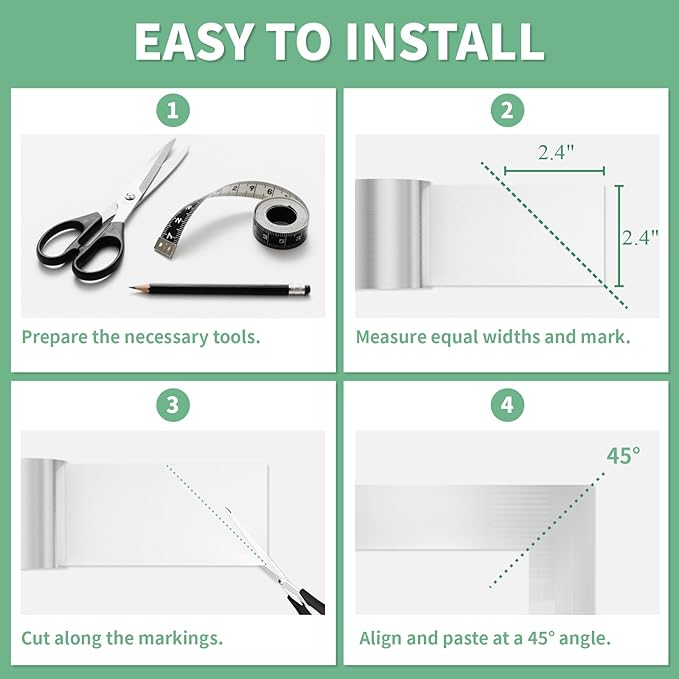 EASY TO INSTALL

1

Prepare the necessary tools.

2

2.4"

2.4"

Measure equal widths and mark.

3

Cut along the markings.

4

45°

Align and paste at a 45° angle.