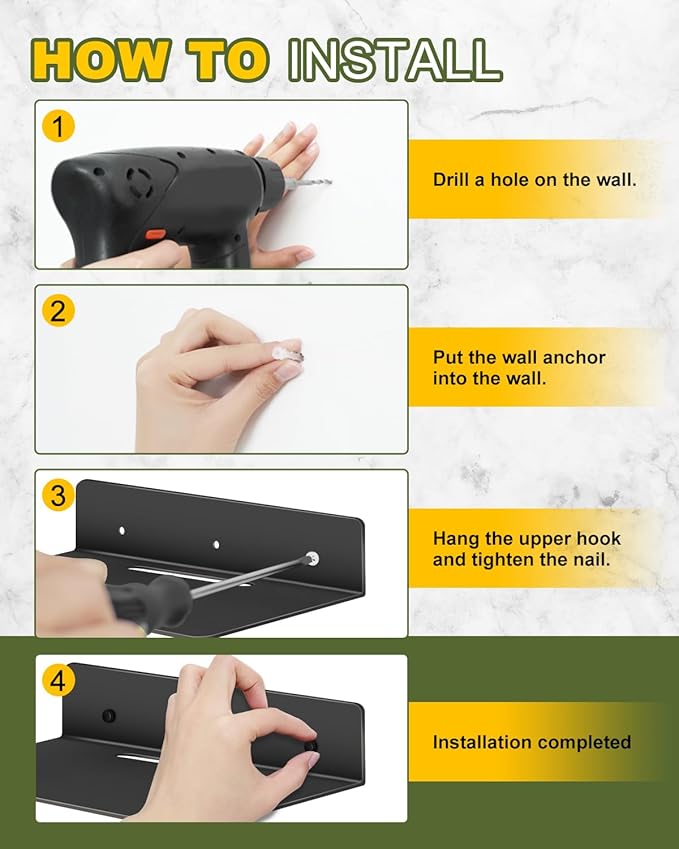 HOW TO INSTALL

1

Drill a hole on the wall.

2

Put the wall anchor into the wall.

3

Hang the upper hook and tighten the nail.

4

Installation completed