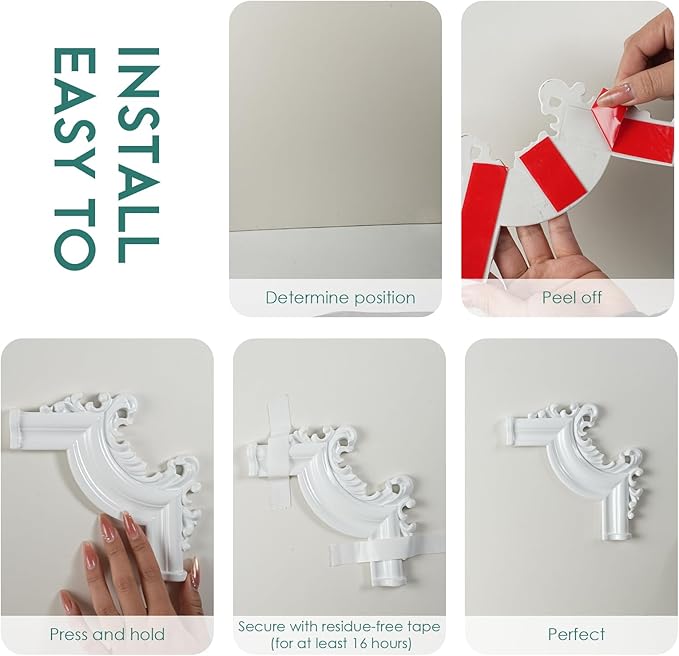 EASY TO
INSTALL

Determine position

Peel off

Press and hold

Secure with residue-free tape
(for at least 16 hours)

Perfect